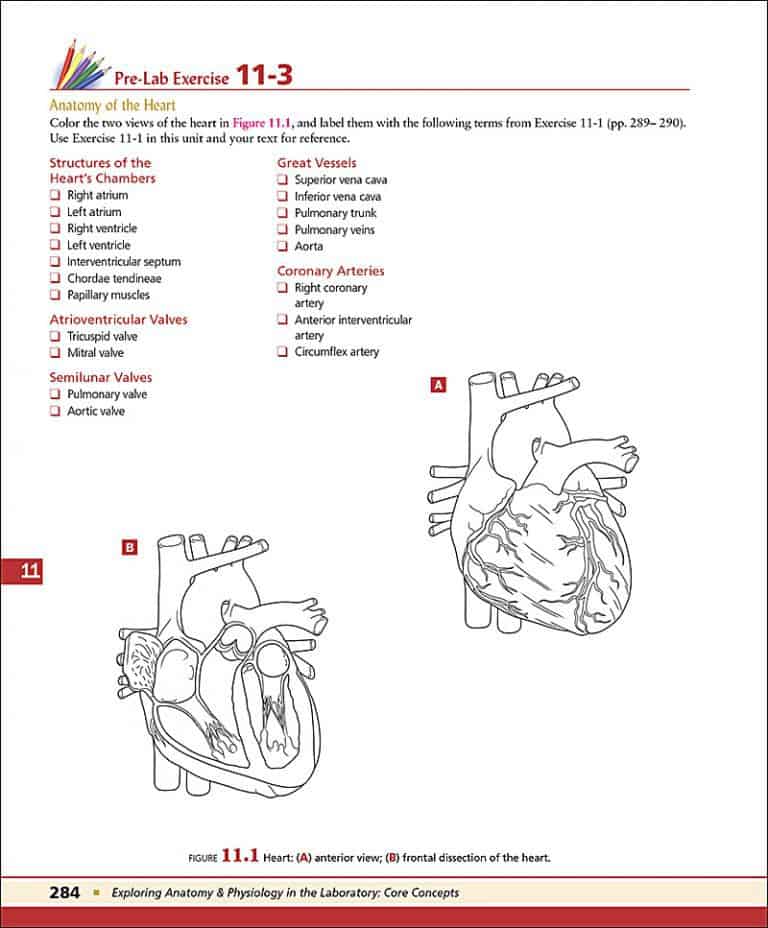 Pre-Lab Exercise 11-3

Anatomy of the Heart

Color the two views of the heart in Figure 11.1, and label them with the following terms from Exercise 11-1 (pp. 289– 290). Use Exercise 11-1 in this unit and your text for reference.

Structures of the Heart's Chambers
❑ Right atrium
❑ Left atrium
❑ Right ventricle
❑ Left ventricle
❑ Interventricular septum
❑ Chordae tendineae
❑ Papillary muscles

Atrioventricular Valves
❑ Tricuspid valve
❑ Mitral valve

Semilunar Valves
❑ Pulmonary valve
❑ Aortic valve

Great Vessels
❑ Superior vena cava
❑ Inferior vena cava
❑ Pulmonary trunk
❑ Pulmonary veins
❑ Aorta

Coronary Arteries
❑ Right coronary artery
❑ Anterior interventricular artery
❑ Circumflex artery

A

B

11

FIGURE 11.1 Heart: (A) anterior view; (B) frontal dissection of the heart.

284 ■ Exploring Anatomy & Physiology in the Laboratory: Core Concepts