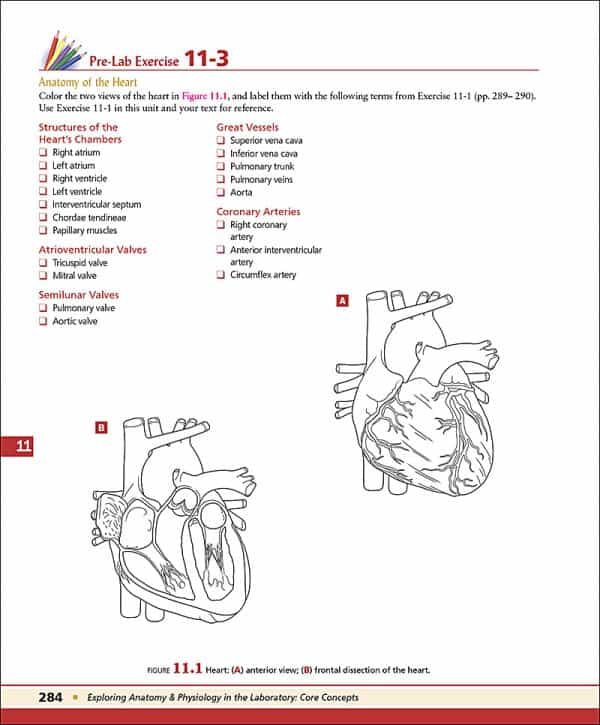 Pre-Lab Exercise 11-3

Anatomy of the Heart

Color the two views of the heart in Figure 11.1, and label them with the following terms from Exercise 11-1 (pp. 289– 290). Use Exercise 11-1 in this unit and your text for reference.

Structures of the Heart's Chambers
❑ Right atrium
❑ Left atrium
❑ Right ventricle
❑ Left ventricle
❑ Interventricular septum
❑ Chordae tendineae
❑ Papillary muscles

Atrioventricular Valves
❑ Tricuspid valve
❑ Mitral valve

Semilunar Valves
❑ Pulmonary valve
❑ Aortic valve

Great Vessels
❑ Superior vena cava
❑ Inferior vena cava
❑ Pulmonary trunk
❑ Pulmonary veins
❑ Aorta

Coronary Arteries
❑ Right coronary artery
❑ Anterior interventricular artery
❑ Circumflex artery

A

B

11

FIGURE 11.1 Heart: (A) anterior view; (B) frontal dissection of the heart.

284 • Exploring Anatomy & Physiology in the Laboratory: Core Concepts